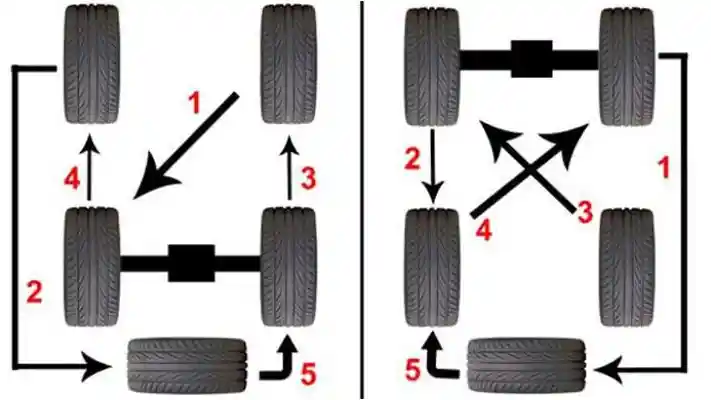 1
4
3
2
5

2
1
4
3
5